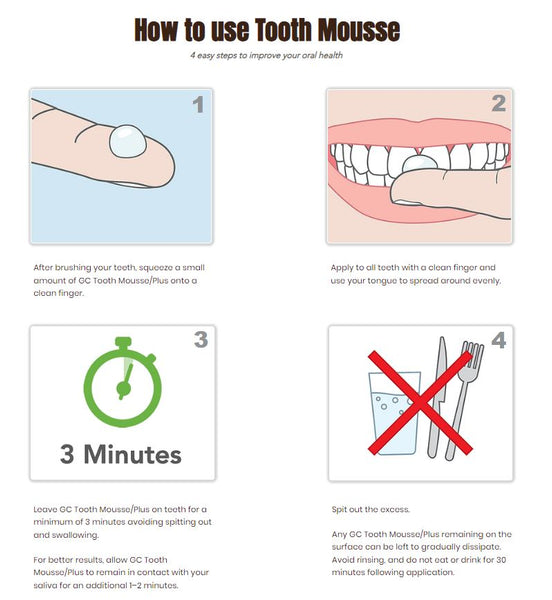 How to use Tooth Mousse

4 easy steps to improve your oral health

1

After brushing your teeth, squeeze a small amount of GC Tooth Mousse/Plus onto a clean finger.

2

Apply to all teeth with a clean finger and use your tongue to spread around evenly.

3

3 Minutes

Leave GC Tooth Mousse/Plus on teeth for a minimum of 3 minutes avoiding spitting out and swallowing.

For better results, allow GC Tooth Mousse/Plus to remain in contact with your saliva for an additional 1–2 minutes.

4

Spit out the excess.

Any GC Tooth Mousse/Plus remaining on the surface can be left to gradually dissipate. Avoid rinsing, and do not eat or drink for 30 minutes following application.