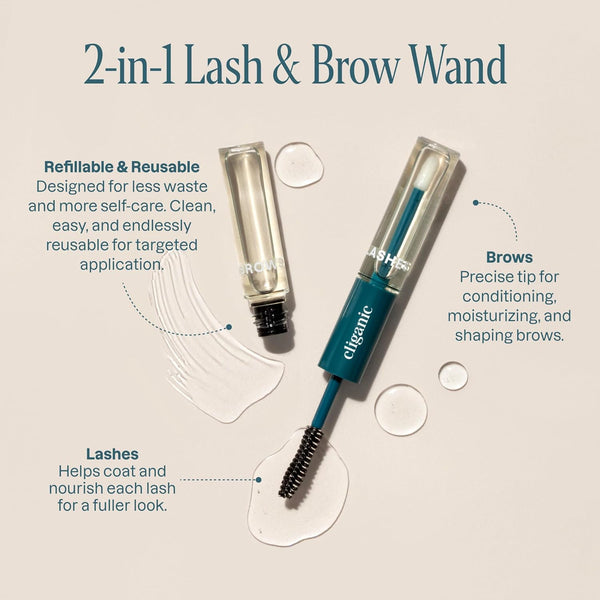 2-in-1 Lash & Brow Wand

Refillable & Reusable
Designed for less waste and more self-care. Clean, easy, and endlessly reusable for targeted application.

BROWS

LASHES

cliganic

Brows
Precise tip for conditioning, moisturizing, and shaping brows.

Lashes
Helps coat and nourish each lash for a fuller look.